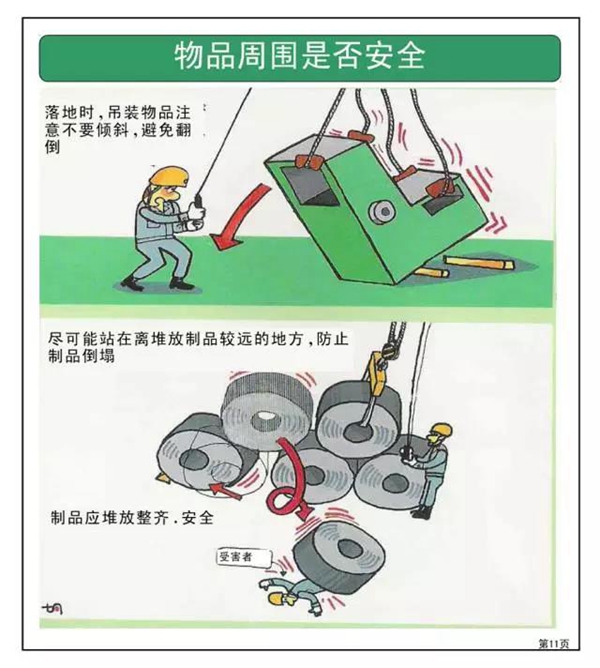 物品周围是否安全

落地时，吊装物品注意不要倾斜，避免翻倒

尽可能站在离堆放制品较远的地方，防止制品倒塌

制品应堆放整齐．安全

受害者

第11页